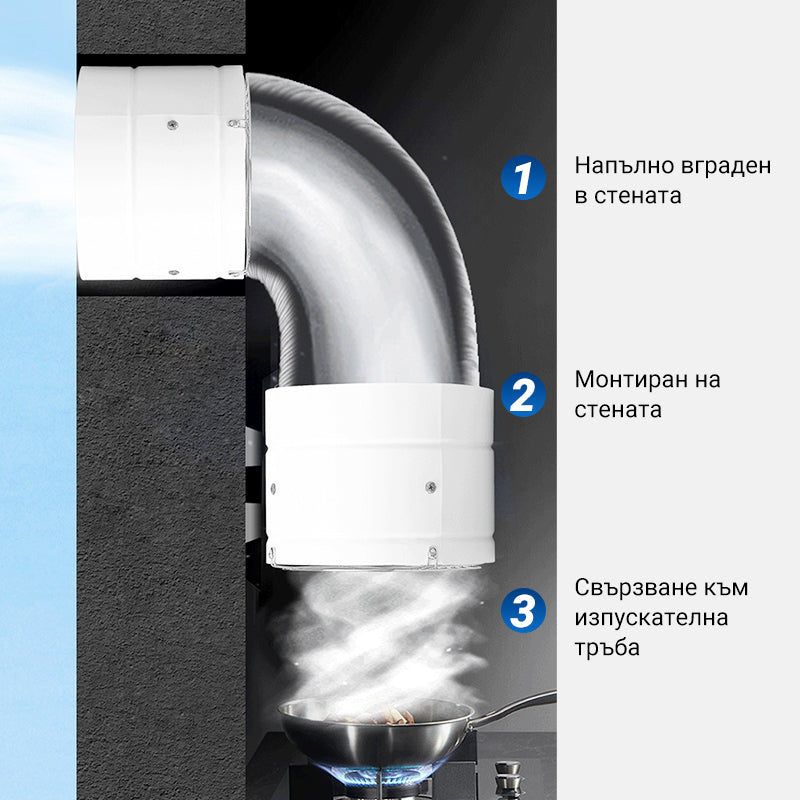 1 Напълно вграден в стената

2 Монтиран на стената

3 Свързване към изпускателна тръба